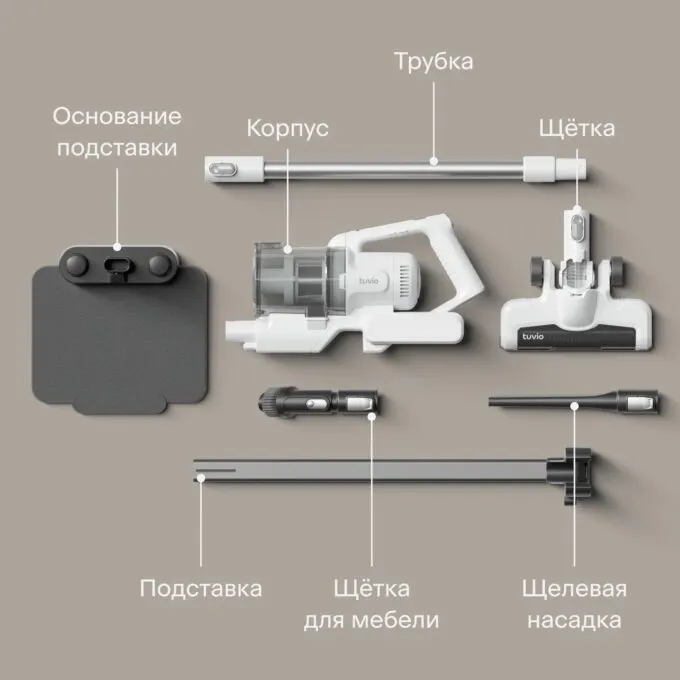 Трубка

Основание подставки

Корпус

Щётка

tuvio

tuvio

Подставка

Щётка для мебели

Щелевая насадка