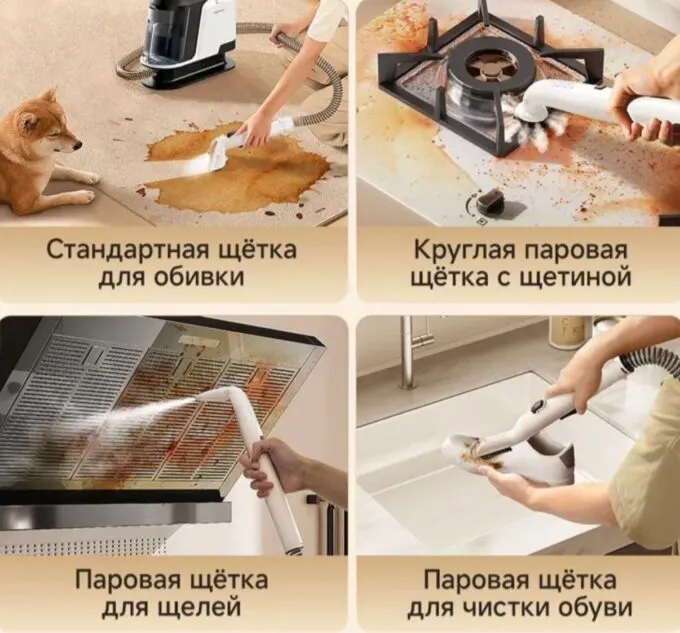 Стандартная щётка для обивки

Круглая паровая щётка с щетиной

Паровая щётка для щелей

Паровая щётка для чистки обуви